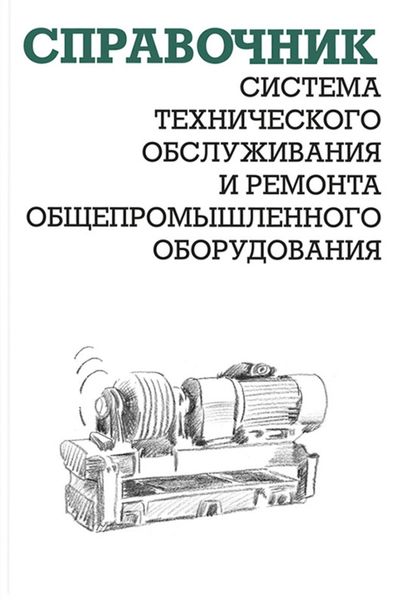 СПРАВОЧНИК

СИСТЕМА ТЕХНИЧЕСКОГО ОБСЛУЖИВАНИЯ И РЕМОНТА ОБЩЕПРОМЫШЛЕННОГО ОБОРУДОВАНИЯ