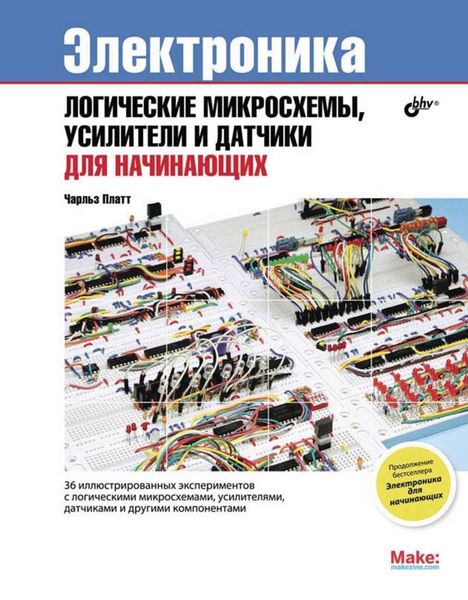 Электроника

ЛОГИЧЕСКИЕ МИКРОСХЕМЫ, УСИЛИТЕЛИ И ДАТЧИКИ ДЛЯ НАЧИНАЮЩИХ

bhv®

Чарльз Платт

36 иллюстрированных экспериментов с логическими микросхемами, усилителями, датчиками и другими компонентами

Продолжение бестселлера Электроника для начинающих

Make:
makezine.com