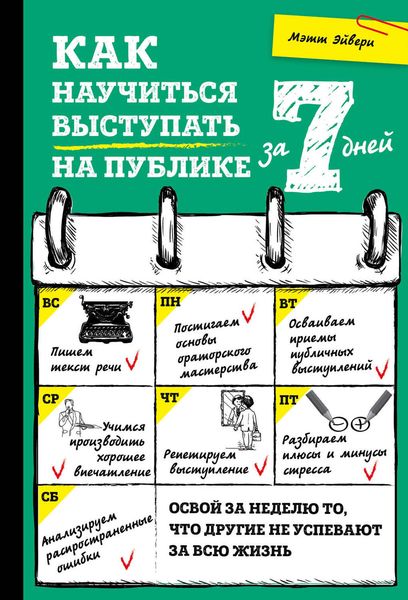 Мэтт Эйвери

КАК НАУЧИТЬСЯ ВЫСТУПАТЬ НА ПУБЛИКЕ за 7 дней

ВС
Пишем текст речи

ПН
Постигаем основы ораторского мастерства

ВТ
Осваиваем приемы публичных выступлений

СР
Учимся производить хорошее впечатление

ЧТ
Репетируем выступление

ПТ
Разбираем плюсы и минусы стресса

СБ
Анализируем распространенные ошибки

ОСВОЙ ЗА НЕДЕЛЮ ТО, ЧТО ДРУГИЕ НЕ УСПЕВАЮТ ЗА ВСЮ ЖИЗНЬ