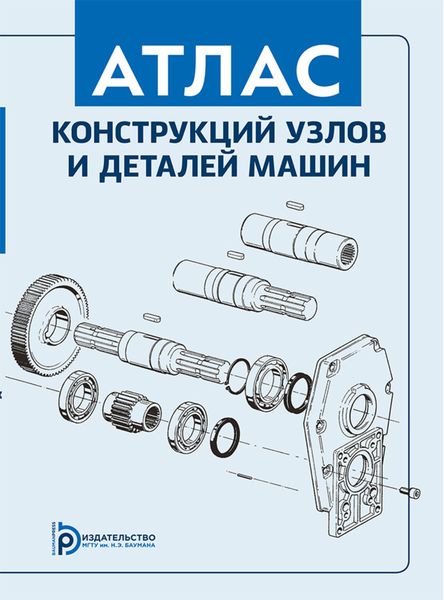 АТЛАС

КОНСТРУКЦИЙ УЗЛОВ И ДЕТАЛЕЙ МАШИН

BAUMANPRESS
ИЗДАТЕЛЬСТВО
МГТУ им. Н.Э. БАУМАНА